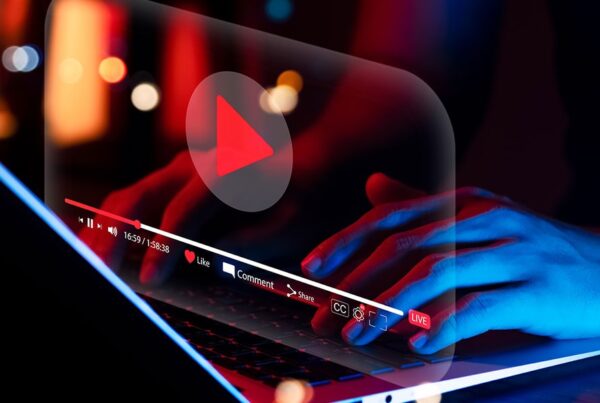 16:59 / 1:58:38
Like
Comment
Share
CC
LIVE